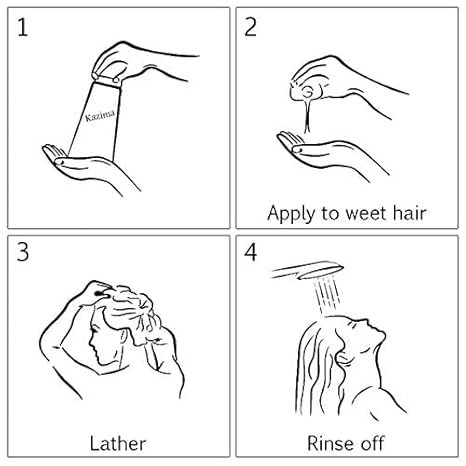 1

Kazima

2

Apply to weet hair

3

Lather

4

Rinse off